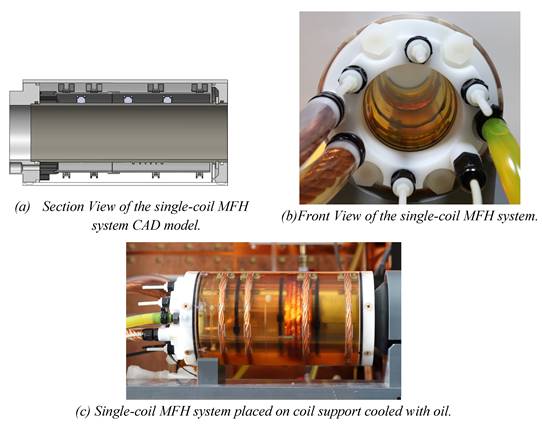 (a) Section View of the single-coil MFH system CAD model.

(b)Front View of the single-coil MFH system.

(c) Single-coil MFH system placed on coil support cooled with oil.